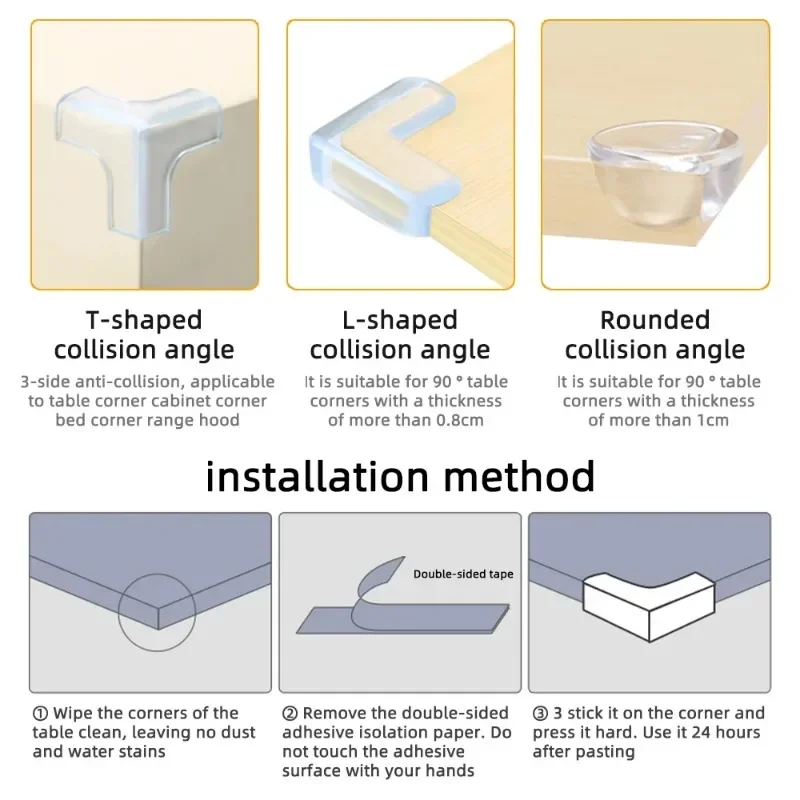 T-shaped collision angle

3-side anti-collision, applicable to table corner cabinet corner bed corner range hood

L-shaped collision angle

It is suitable for 90 ° table corners with a thickness of more than 0.8cm

Rounded collision angle

It is suitable for 90 ° table corners with a thickness of more than 1cm

installation method

Double-sided tape

① Wipe the corners of the table clean, leaving no dust and water stains

② Remove the double-sided adhesive isolation paper. Do not touch the adhesive surface with your hands

③ 3 stick it on the corner and press it hard. Use it 24 hours after pasting