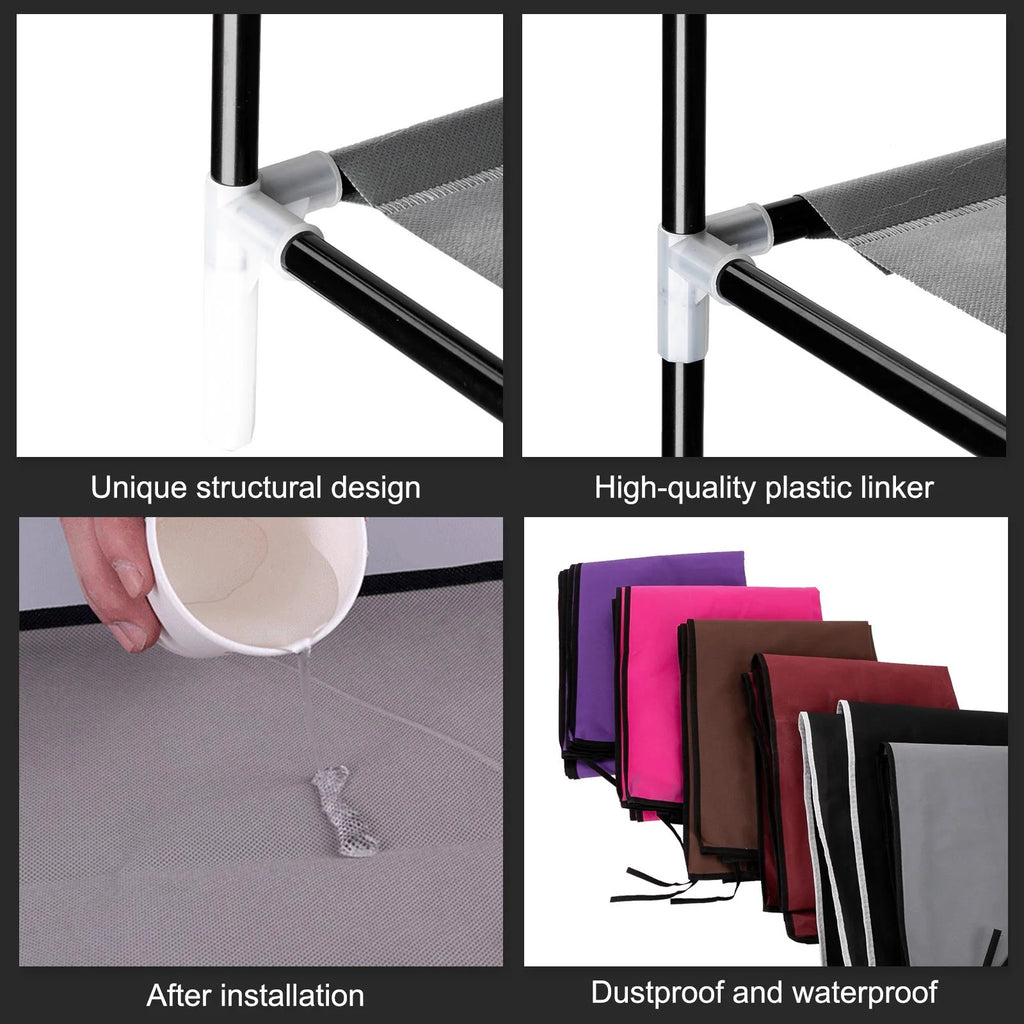 Unique structural design

High-quality plastic linker

After installation

Dustproof and waterproof